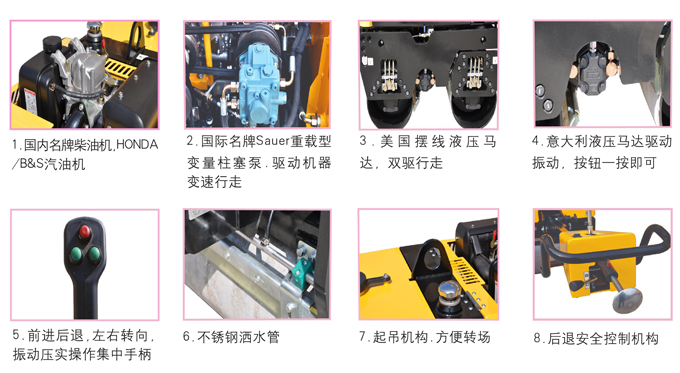 1.国内名牌柴油机,HONDA/B&S汽油机

2.国际名牌Sauer重载型变量柱塞泵.驱动机器变速行走

3.美国摆线液压马达,双驱行走

4.意大利液压马达驱动振动,按钮一按即可

5.前进后退,左右转向,振动压实操作集中手柄

6.不锈钢洒水管

7.起吊机构.方便转场

8.后退安全控制机构